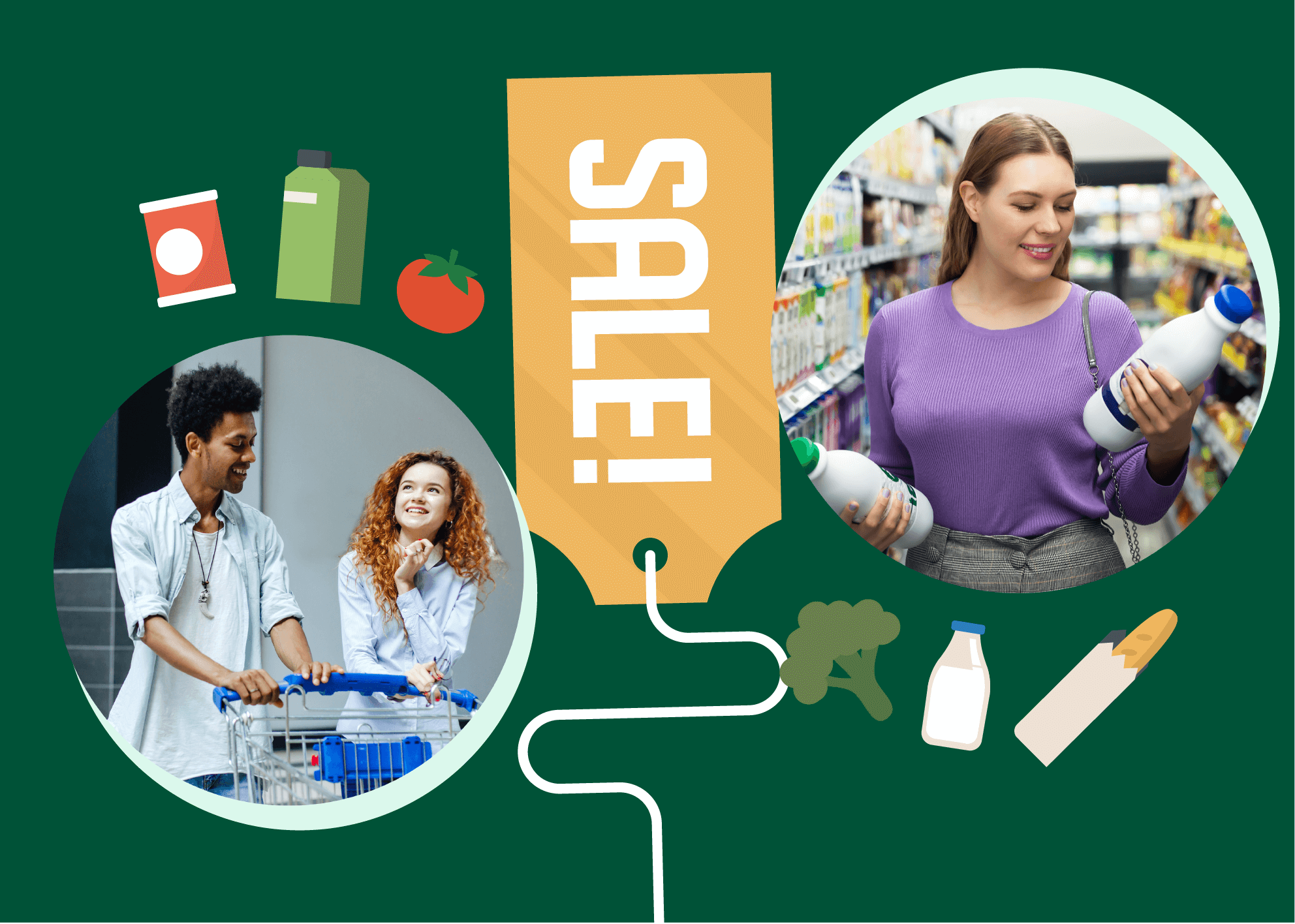 SALE!